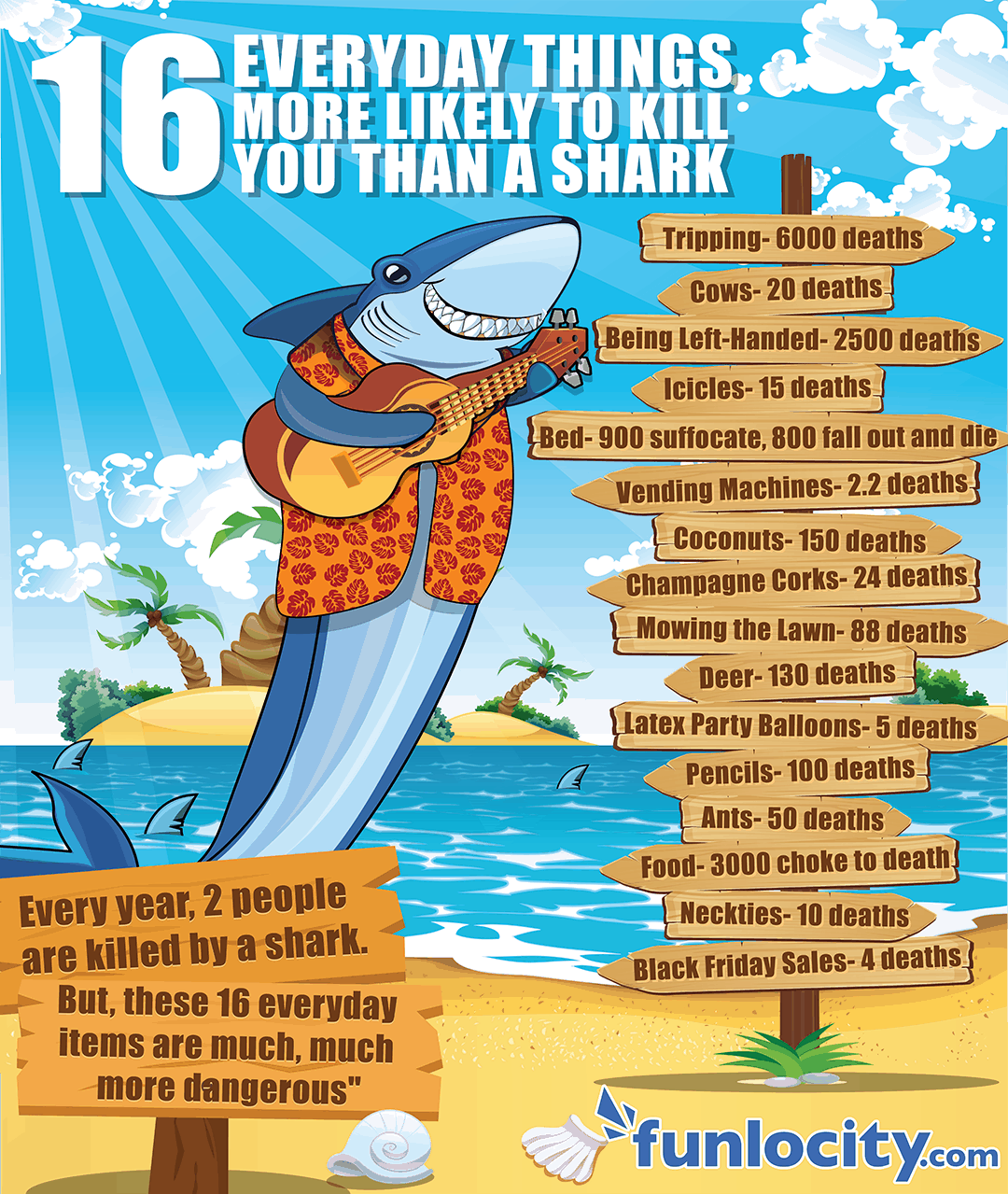 16 EVERYDAY THINGS MORE LIKELY TO KILL YOU THAN A SHARK

Tripping- 6000 deaths

Cows- 20 deaths

Being Left-Handed- 2500 deaths

Icicles- 15 deaths

Bed- 900 suffocate, 800 fall out and die

Vending Machines- 2.2 deaths

Coconuts- 150 deaths

Champagne Corks- 24 deaths

Mowing the Lawn- 88 deaths

Deer- 130 deaths

Latex Party Balloons- 5 deaths

Pencils- 100 deaths

Ants- 50 deaths

Food- 3000 choke to death

Neckties- 10 deaths

Black Friday Sales- 4 deaths

Every year, 2 people are killed by a shark.

But, these 16 everyday items are much, much more dangerous"

funlocity.com